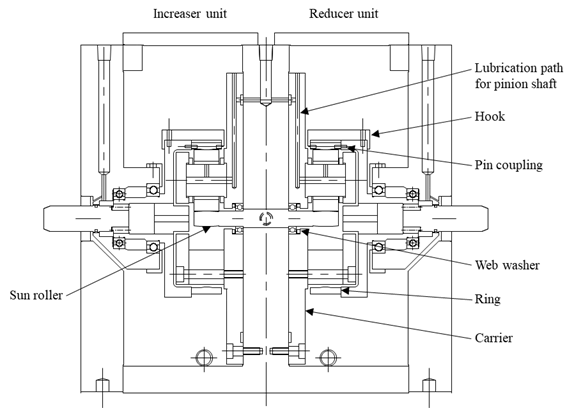 Increaser unit

Reducer unit

Lubrication path for pinion shaft

Hook

Pin coupling

Web washer

Sun roller

Ring

Carrier